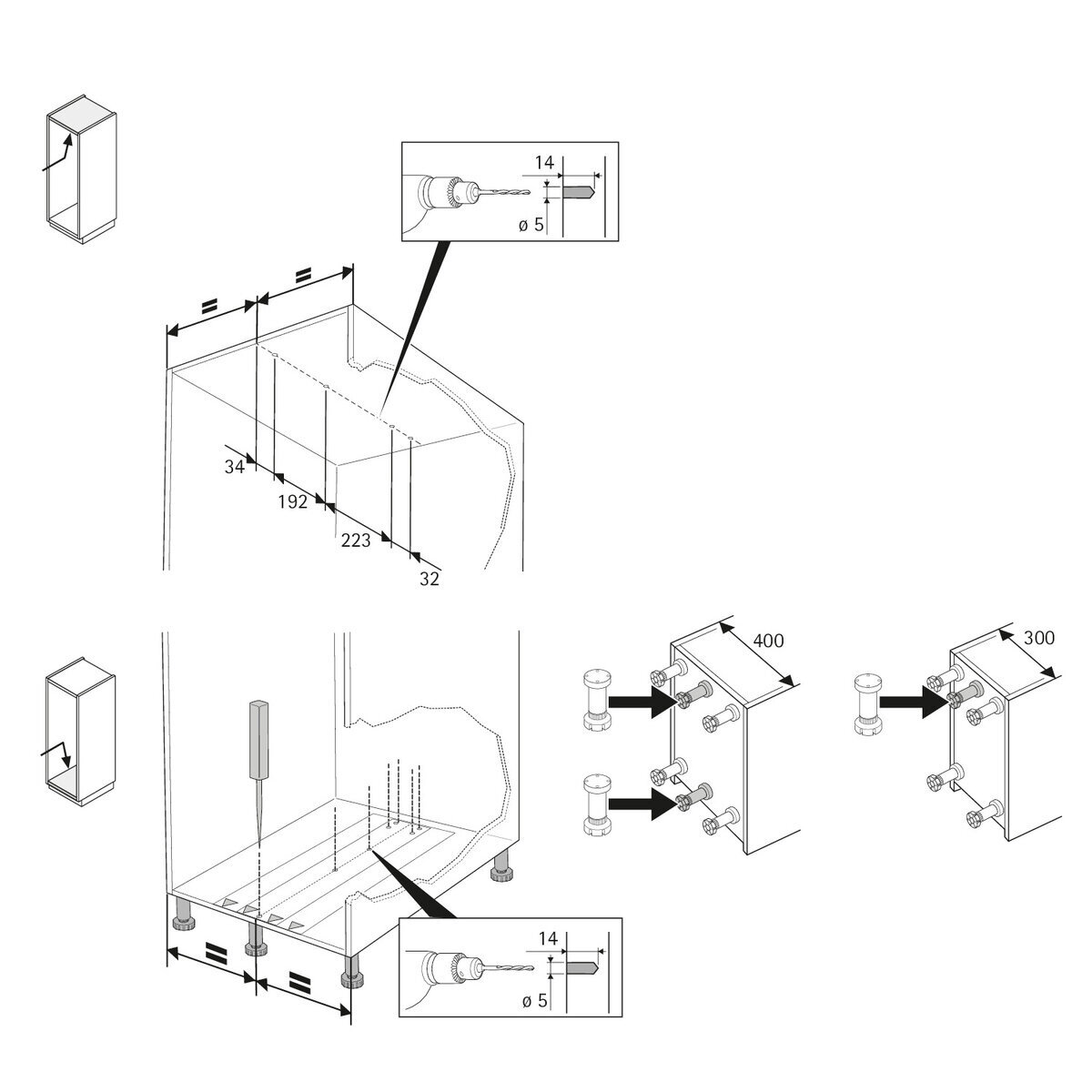 14
ø 5
=
=
34
192
223
32
400
300
=
=
14
ø 5