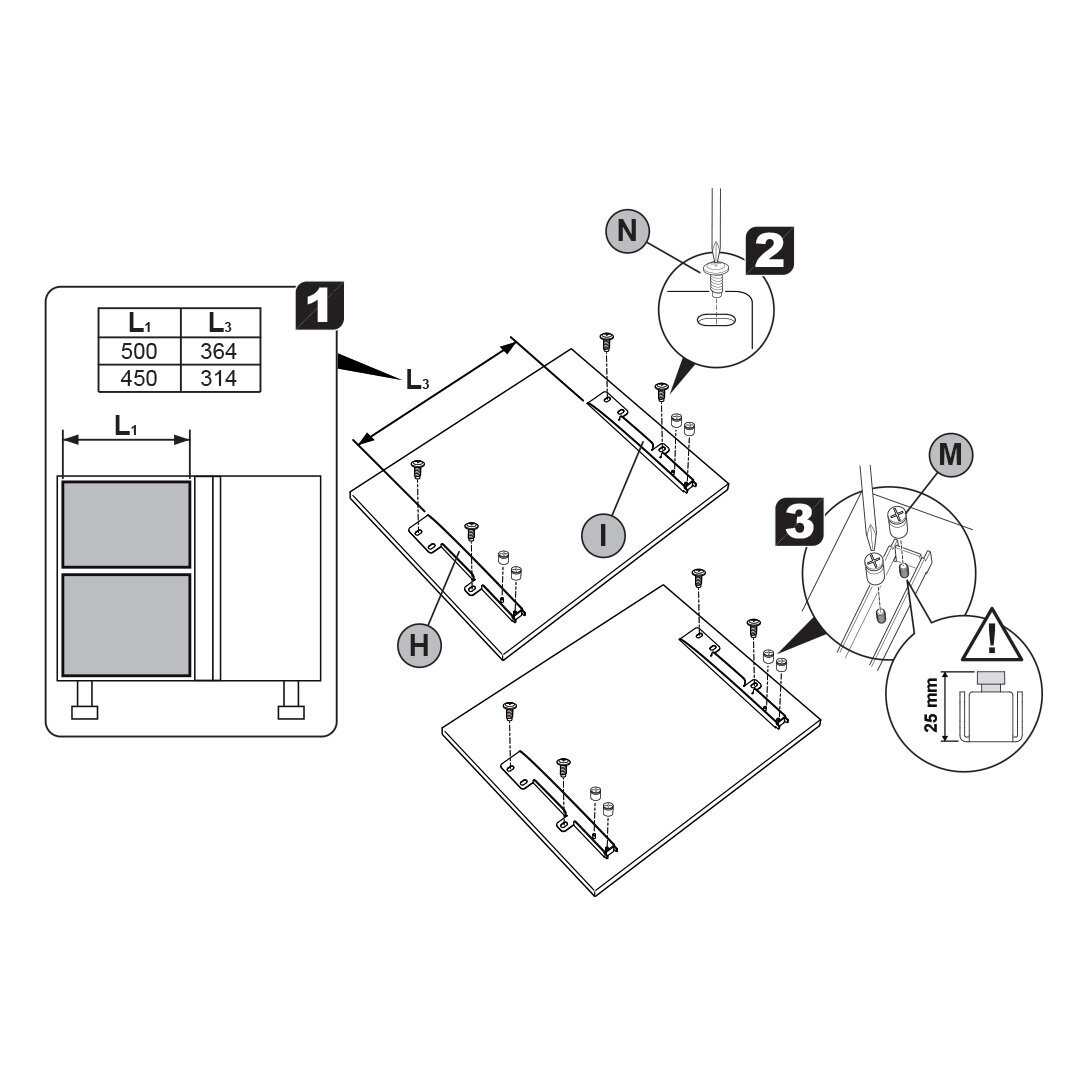 1

| $L_1$ | $L_3$ |
|---|---|
| 500 | 364 |
| 450 | 314 |

$L_1$

$L_3$

N

2

I

H

M

3

!

25 mm