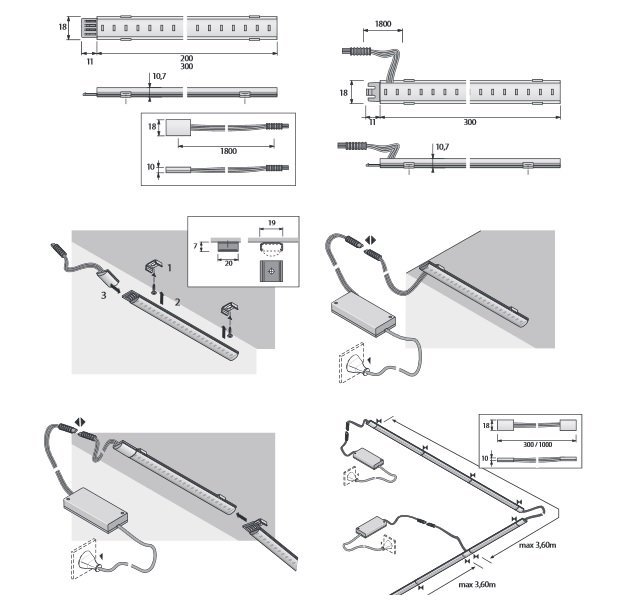 18
11
200
300
10,7
18
1800
10
1800
18
11
300
10,7
7
20
19
1
2
3
18
300 / 1000
10
max 3,60m
max 3,60m